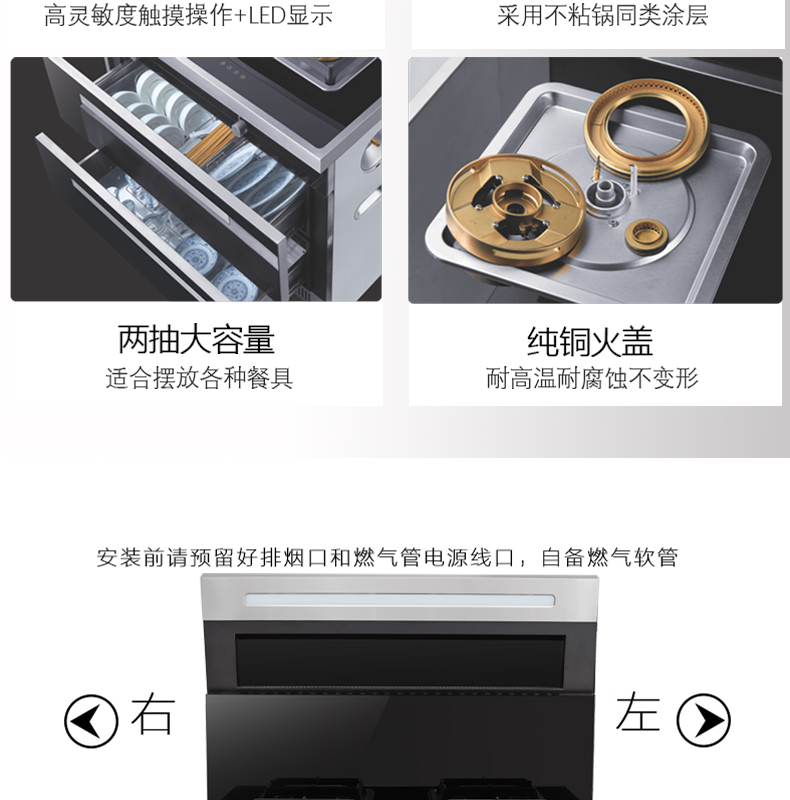 高灵敏度触摸操作+LED显示

采用不粘锅同类涂层

两抽大容量
适合摆放各种餐具

纯铜火盖
耐高温耐腐蚀不变形

安装前请预留好排烟口和燃气管电源线口，自备燃气软管

右

左