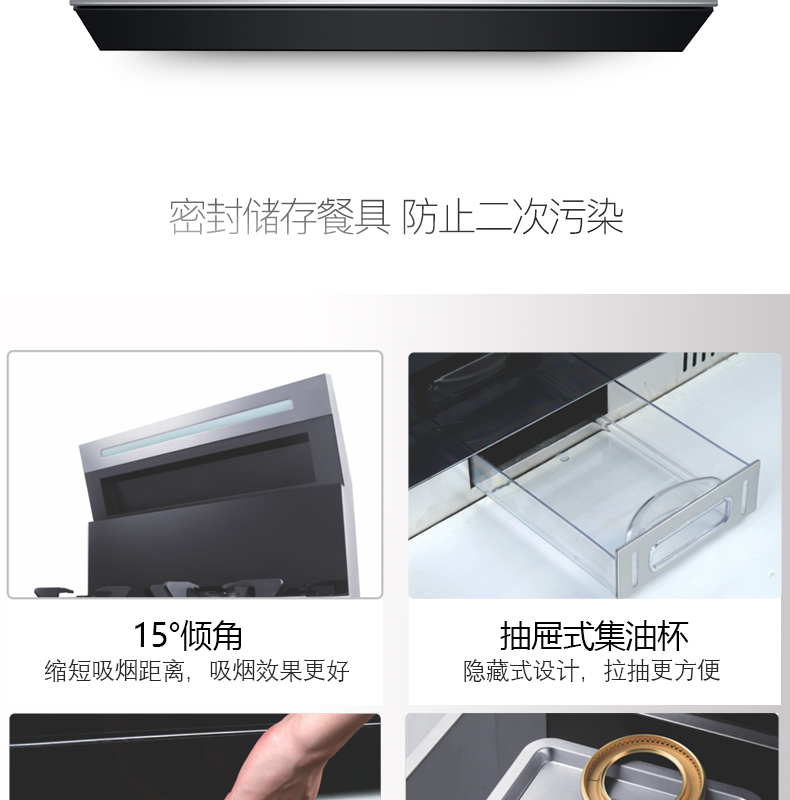 密封储存餐具 防止二次污染

15°倾角
缩短吸烟距离，吸烟效果更好

抽屉式集油杯
隐藏式设计，拉抽更方便