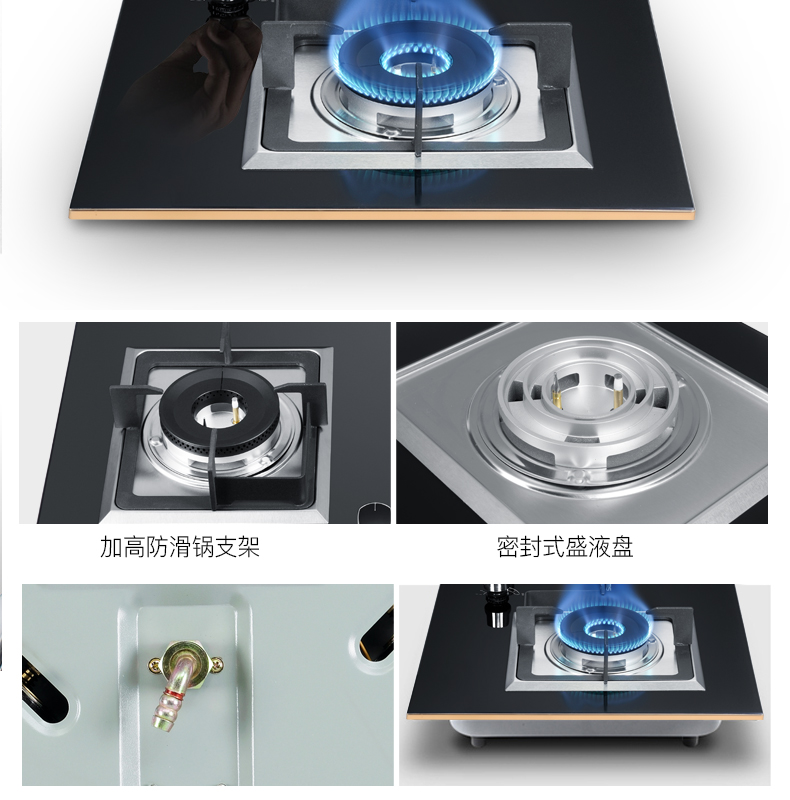 加高防滑锅支架

密封式盛液盘